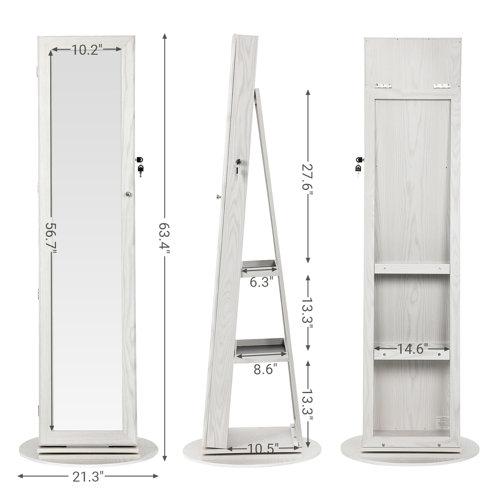 10.2"

56.7"

63.4"

21.3"

27.6"

6.3"

13.3"

8.6"

13.3"

10.5"

14.6"